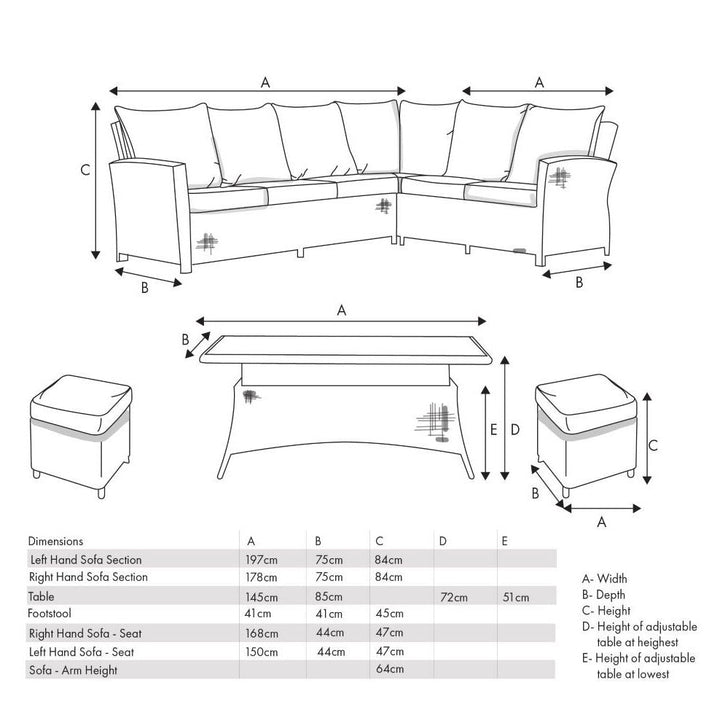 A
A
C
B
B

A
B
E
D
C
B
A

| Dimensions | A | B | C | D | E |
|---|---|---|---|---|---|
| Left Hand Sofa Section | 197cm | 75cm | 84cm | | |
| Right Hand Sofa Section | 178cm | 75cm | 84cm | | |
| Table | 145cm | 85cm | | 72cm | 51cm |
| Footstool | 41cm | 41cm | 45cm | | |
| Right Hand Sofa - Seat | 168cm | 44cm | 47cm | | |
| Left Hand Sofa - Seat | 150cm | 44cm | 47cm | | |
| Sofa - Arm Height | | | 64cm | | |

A- Width
B- Depth
C- Height
D- Height of adjustable table at heighest
E- Height of adjustable table at lowest