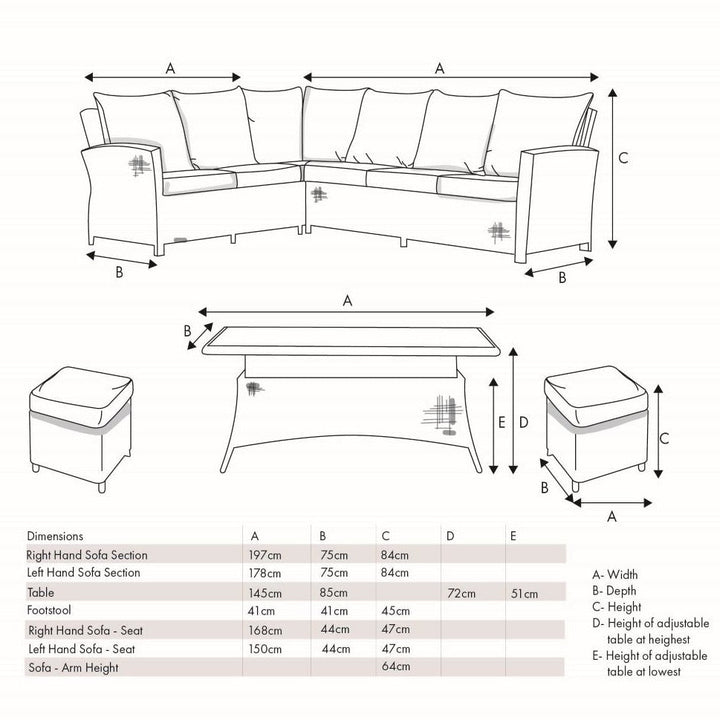 A

A

C

B

B

A

B

E

D

C

B

A

| Dimensions | A | B | C | D | E |
|---|---|---|---|---|---|
| Right Hand Sofa Section | 197cm | 75cm | 84cm | | |
| Left Hand Sofa Section | 178cm | 75cm | 84cm | | |
| Table | 145cm | 85cm | | 72cm | 51cm |
| Footstool | 41cm | 41cm | 45cm | | |
| Right Hand Sofa - Seat | 168cm | 44cm | 47cm | | |
| Left Hand Sofa - Seat | 150cm | 44cm | 47cm | | |
| Sofa - Arm Height | | | 64cm | | |

A- Width
B- Depth
C- Height
D- Height of adjustable table at heighest
E- Height of adjustable table at lowest