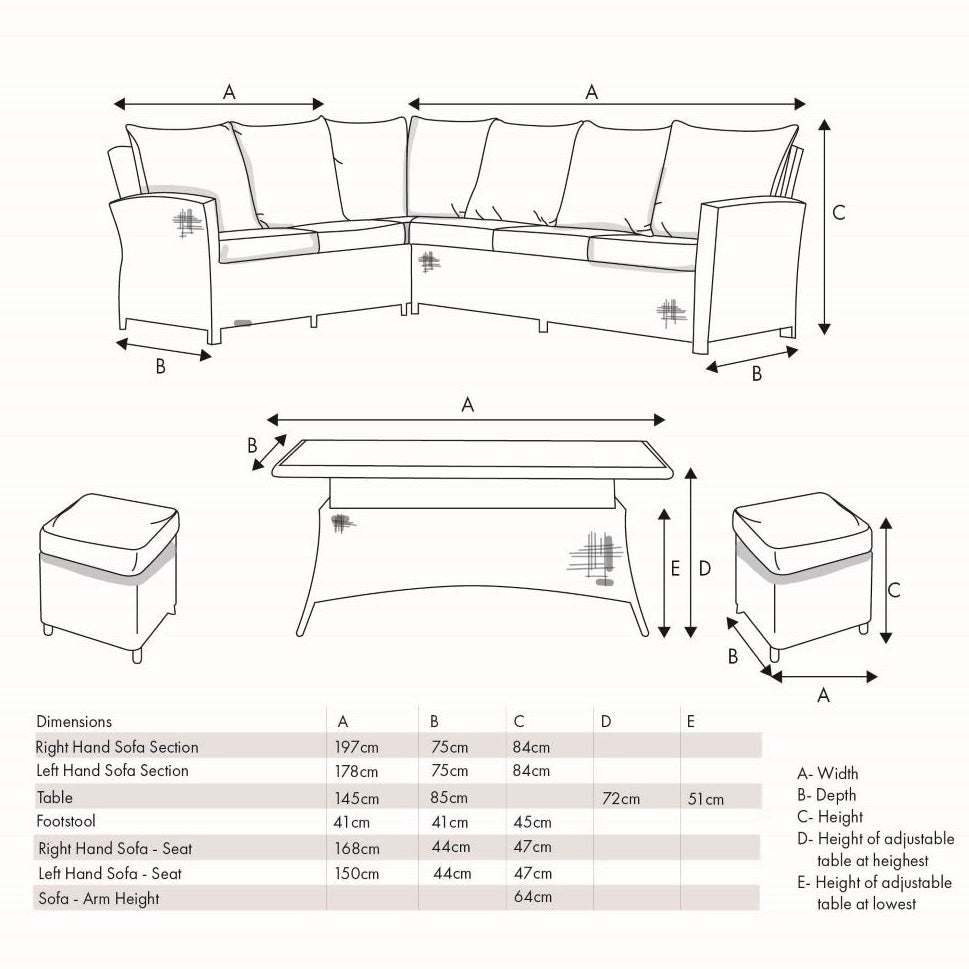 A A C B B A B E D C B A

| Dimensions | A | B | C | D | E |
|---|---|---|---|---|---|
| Right Hand Sofa Section | 197cm | 75cm | 84cm | | |
| Left Hand Sofa Section | 178cm | 75cm | 84cm | | |
| Table | 145cm | 85cm | | 72cm | 51cm |
| Footstool | 41cm | 41cm | 45cm | | |
| Right Hand Sofa - Seat | 168cm | 44cm | 47cm | | |
| Left Hand Sofa - Seat | 150cm | 44cm | 47cm | | |
| Sofa - Arm Height | | | 64cm | | |

A- Width
B- Depth
C- Height
D- Height of adjustable table at heighest
E- Height of adjustable table at lowest