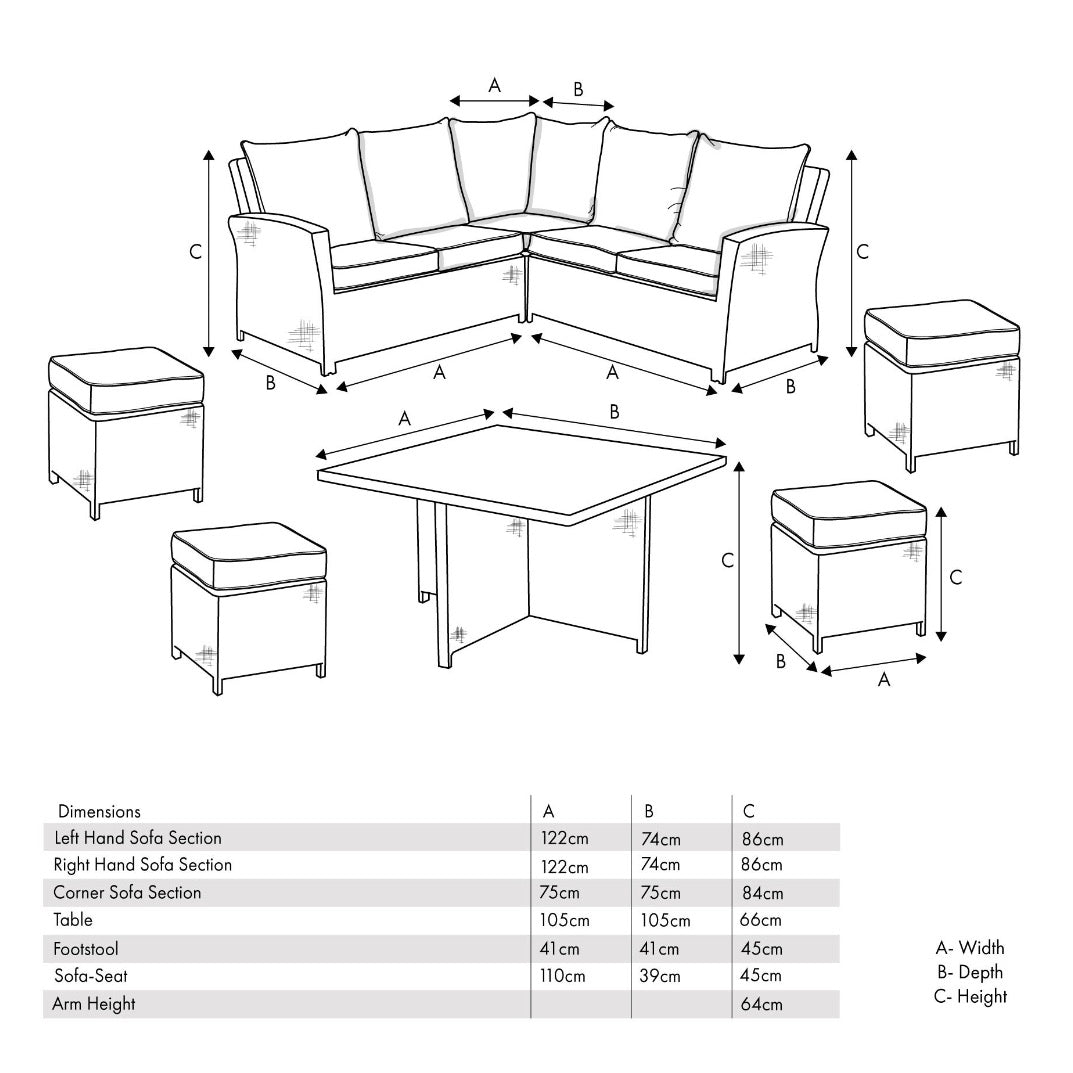 A
B
C
C
B
A
A
B
A
B
C
C
B
A

| Dimensions | A | B | C |
|---|---|---|---|
| Left Hand Sofa Section | 122cm | 74cm | 86cm |
| Right Hand Sofa Section | 122cm | 74cm | 86cm |
| Corner Sofa Section | 75cm | 75cm | 84cm |
| Table | 105cm | 105cm | 66cm |
| Footstool | 41cm | 41cm | 45cm |
| Sofa-Seat | 110cm | 39cm | 45cm |
| Arm Height | | | 64cm |

A- Width
B- Depth
C- Height